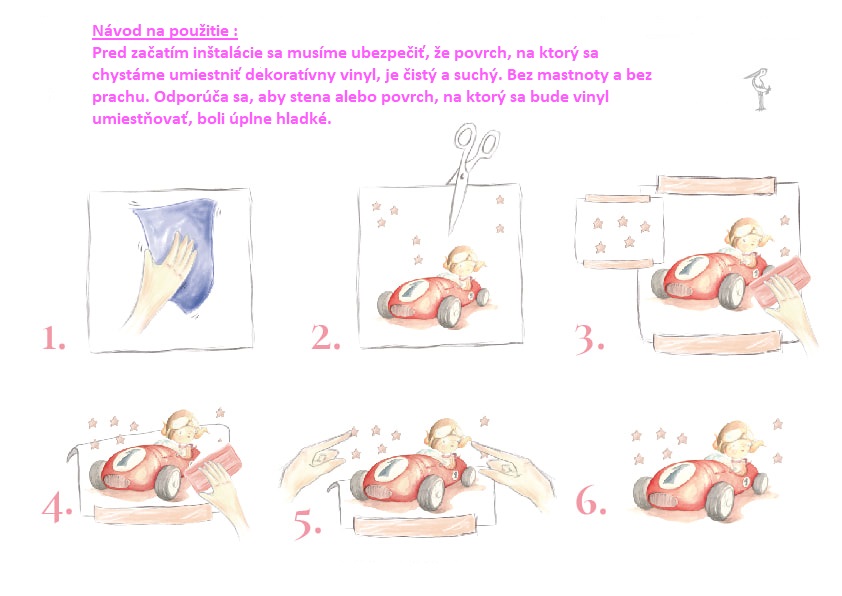 Návod na použitie :
Pred začatím inštalácie sa musíme ubezpečiť, že povrch, na ktorý sa chystáme umiestniť dekoratívny vinyl, je čistý a suchý. Bez mastnoty a bez prachu. Odporúča sa, aby stena alebo povrch, na ktorý sa bude vinyl umiestňovať, boli úplne hladké.

1.

2.

3.

4.

5.

6.